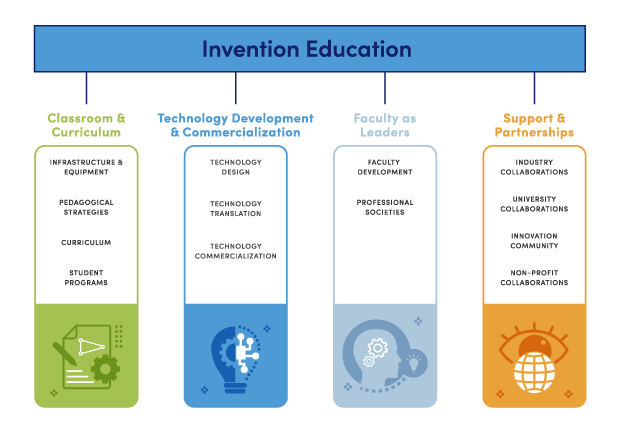 Invention Education

Classroom & Curriculum

INFRASTRUCTURE & EQUIPMENT

PEDAGOGICAL STRATEGIES

CURRICULUM

STUDENT PROGRAMS

Technology Development & Commercialization

TECHNOLOGY DESIGN

TECHNOLOGY TRANSLATION

TECHNOLOGY COMMERCIALIZATION

Faculty as Leaders

FACULTY DEVELOPMENT

PROFESSIONAL SOCIETIES

Support & Partnerships

INDUSTRY COLLABORATIONS

UNIVERSITY COLLABORATIONS

INNOVATION COMMUNITY

NON-PROFIT COLLABORATIONS